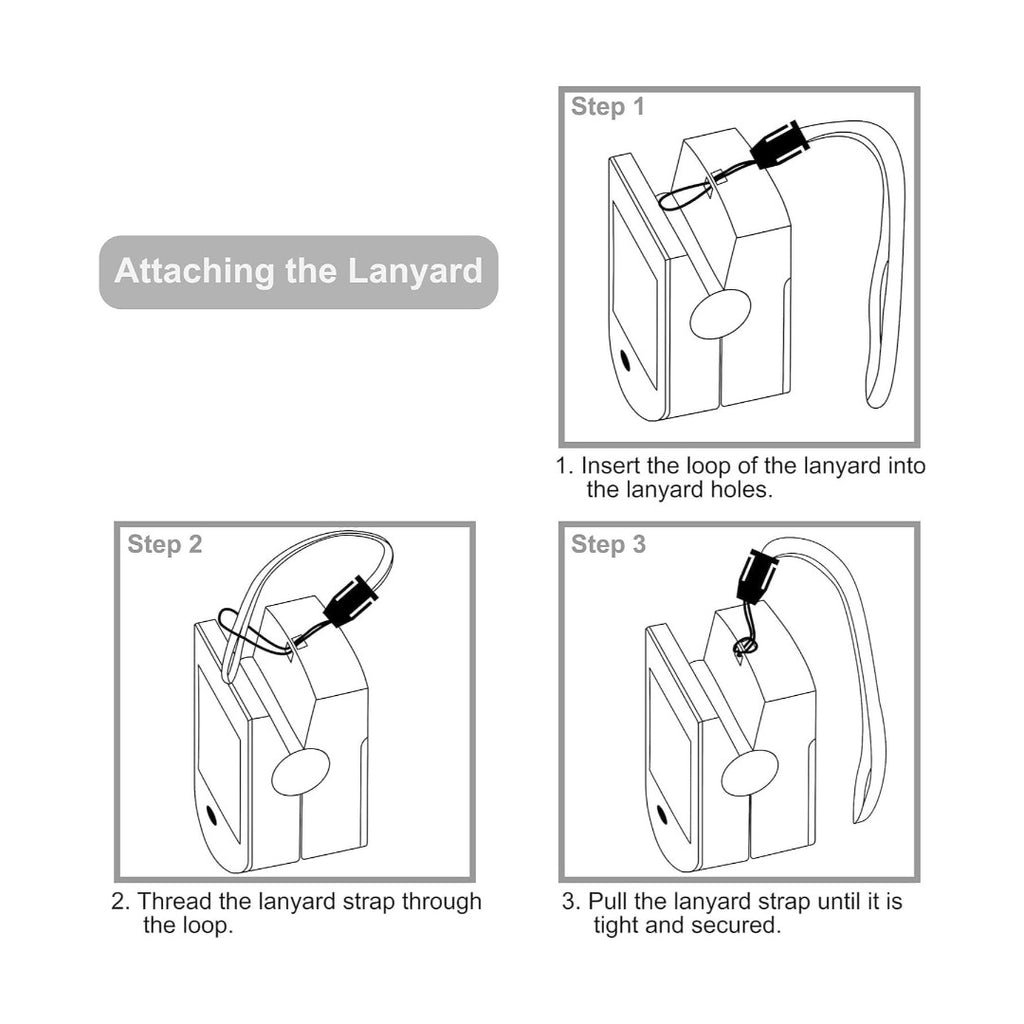 Attaching the Lanyard

Step 1

1. Insert the loop of the lanyard into the lanyard holes.

Step 2

2. Thread the lanyard strap through the loop.

Step 3

3. Pull the lanyard strap until it is tight and secured.